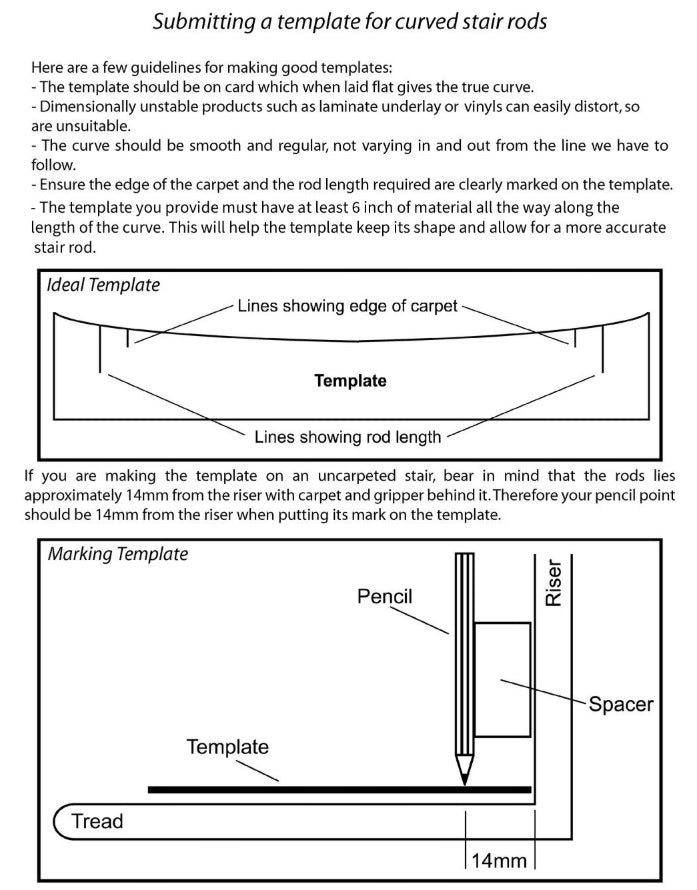 Submitting a template for curved stair rods

Here are a few guidelines for making good templates:
- The template should be on card which when laid flat gives the true curve.
- Dimensionally unstable products such as laminate underlay or vinyls can easily distort, so are unsuitable.
- The curve should be smooth and regular, not varying in and out from the line we have to follow.
- Ensure the edge of the carpet and the rod length required are clearly marked on the template.
- The template you provide must have at least 6 inch of material all the way along the length of the curve. This will help the template keep its shape and allow for a more accurate stair rod.

Ideal Template

Lines showing edge of carpet

Template

Lines showing rod length

If you are making the template on an uncarpeted stair, bear in mind that the rods lies approximately 14mm from the riser with carpet and gripper behind it. Therefore your pencil point should be 14mm from the riser when putting its mark on the template.

Marking Template

Pencil

Riser

Spacer

Template

Tread

14mm