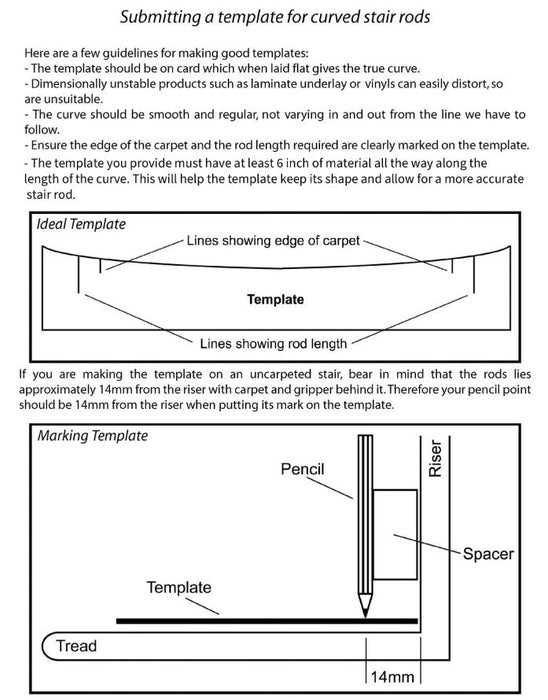 Submitting a template for curved stair rods

Here are a few guidelines for making good templates:
- The template should be on card which when laid flat gives the true curve.
- Dimensionally unstable products such as laminate underlay or vinyls can easily distort, so are unsuitable.
- The curve should be smooth and regular, not varying in and out from the line we have to follow.
- Ensure the edge of the carpet and the rod length required are clearly marked on the template.
- The template you provide must have at least 6 inch of material all the way along the length of the curve. This will help the template keep its shape and allow for a more accurate stair rod.

Ideal Template

Lines showing edge of carpet

Template

Lines showing rod length

If you are making the template on an uncarpeted stair, bear in mind that the rods lies approximately 14mm from the riser with carpet and gripper behind it. Therefore your pencil point should be 14mm from the riser when putting its mark on the template.

Marking Template

Pencil

Riser

Spacer

Template

Tread

14mm